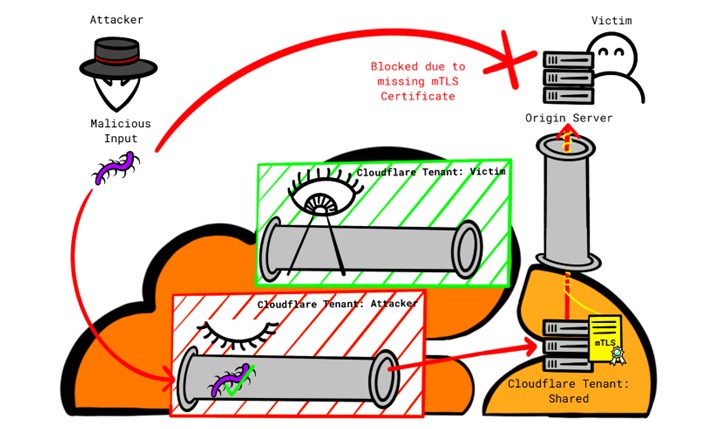 Attacker

Victim

Blocked due to missing mTLS Certificate

Malicious Input

Origin Server

Cloudflare Tenant: Victim

Cloudflare Tenant: Attacker

mTLS

Cloudflare Tenant: Shared